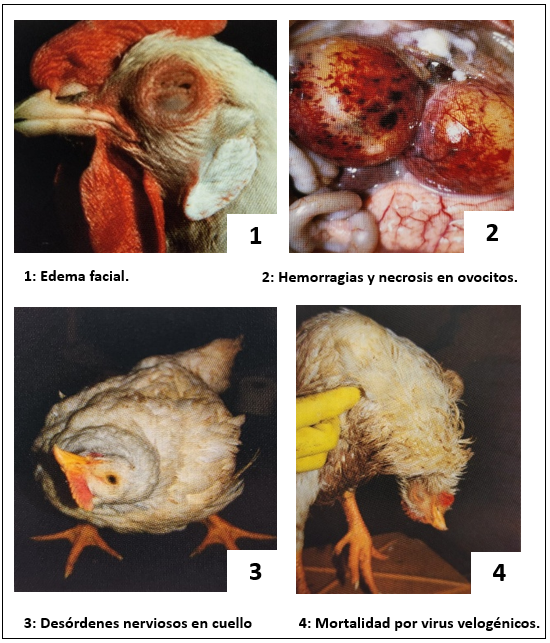 1

2

1: Edema facial.

2: Hemorragias y necrosis en ovocitos.

3

4

3: Desórdenes nerviosos en cuello

4: Mortalidad por virus velogénicos.